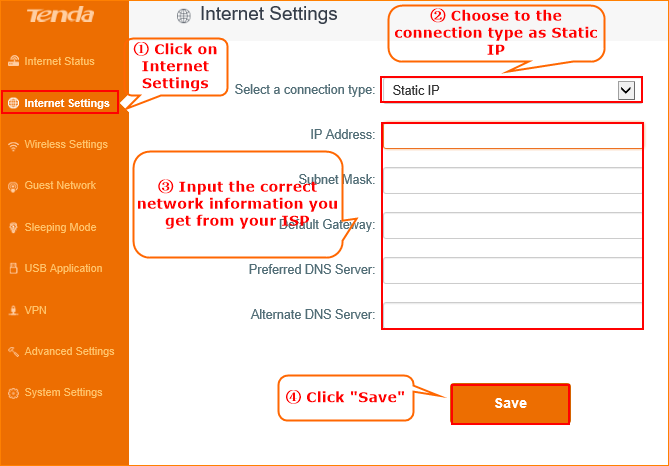 Tenda

Internet Status

Internet Settings

Wireless Settings

Guest Network

Sleeping Mode

USB Application

VPN

Advanced Settings

System Settings

Internet Settings

① Click on Internet Settings

② Choose to the connection type as Static IP

Select a connection type: Static IP

IP Address:

Subnet Mask:

Default Gateway:

Preferred DNS Server:

Alternate DNS Server:

③ Input the correct network information you get from your ISP

④ Click "Save"

Save